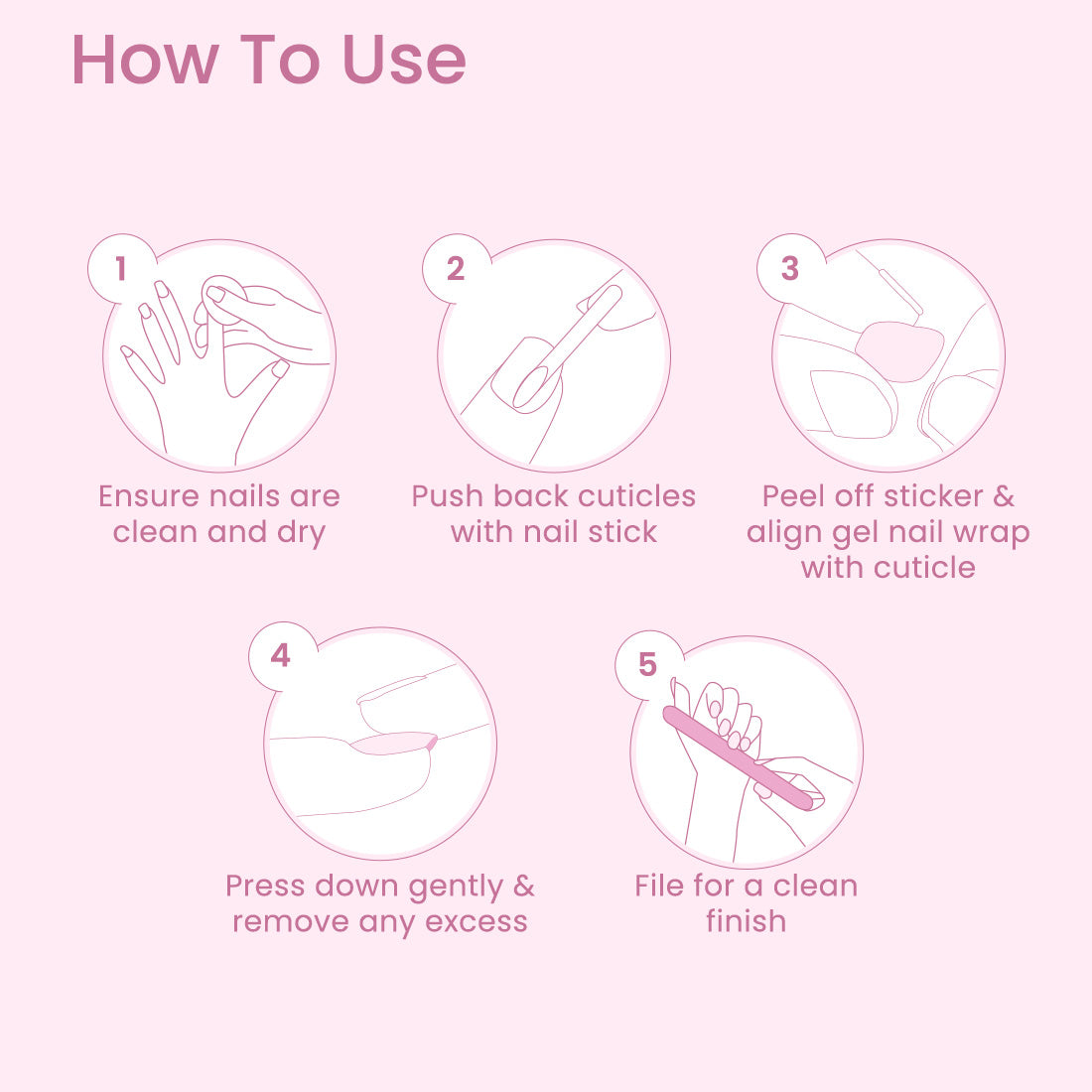 How To Use

1
Ensure nails are clean and dry

2
Push back cuticles with nail stick

3
Peel off sticker & align gel nail wrap with cuticle

4
Press down gently & remove any excess

5
File for a clean finish