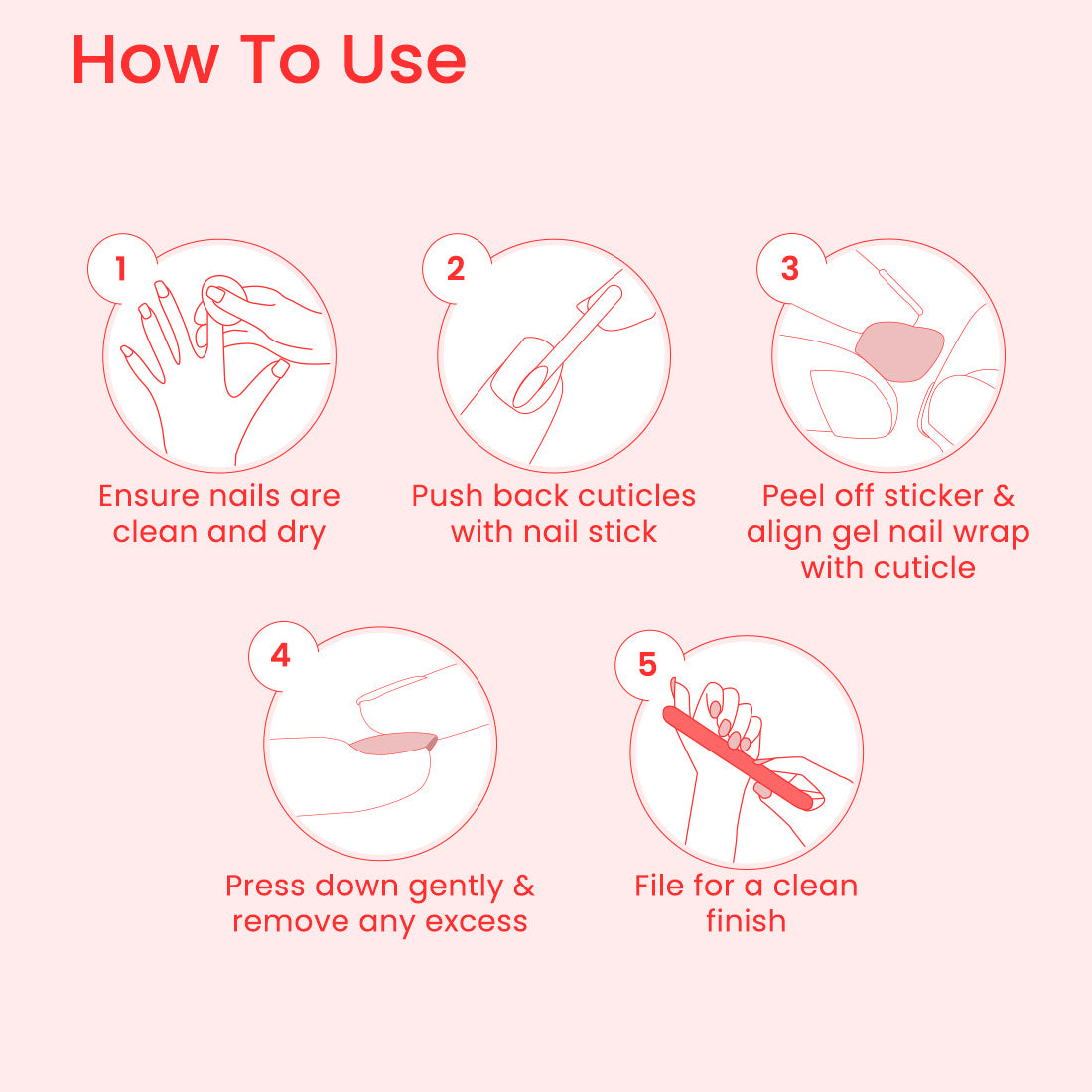 How To Use

1
Ensure nails are clean and dry

2
Push back cuticles with nail stick

3
Peel off sticker & align gel nail wrap with cuticle

4
Press down gently & remove any excess

5
File for a clean finish