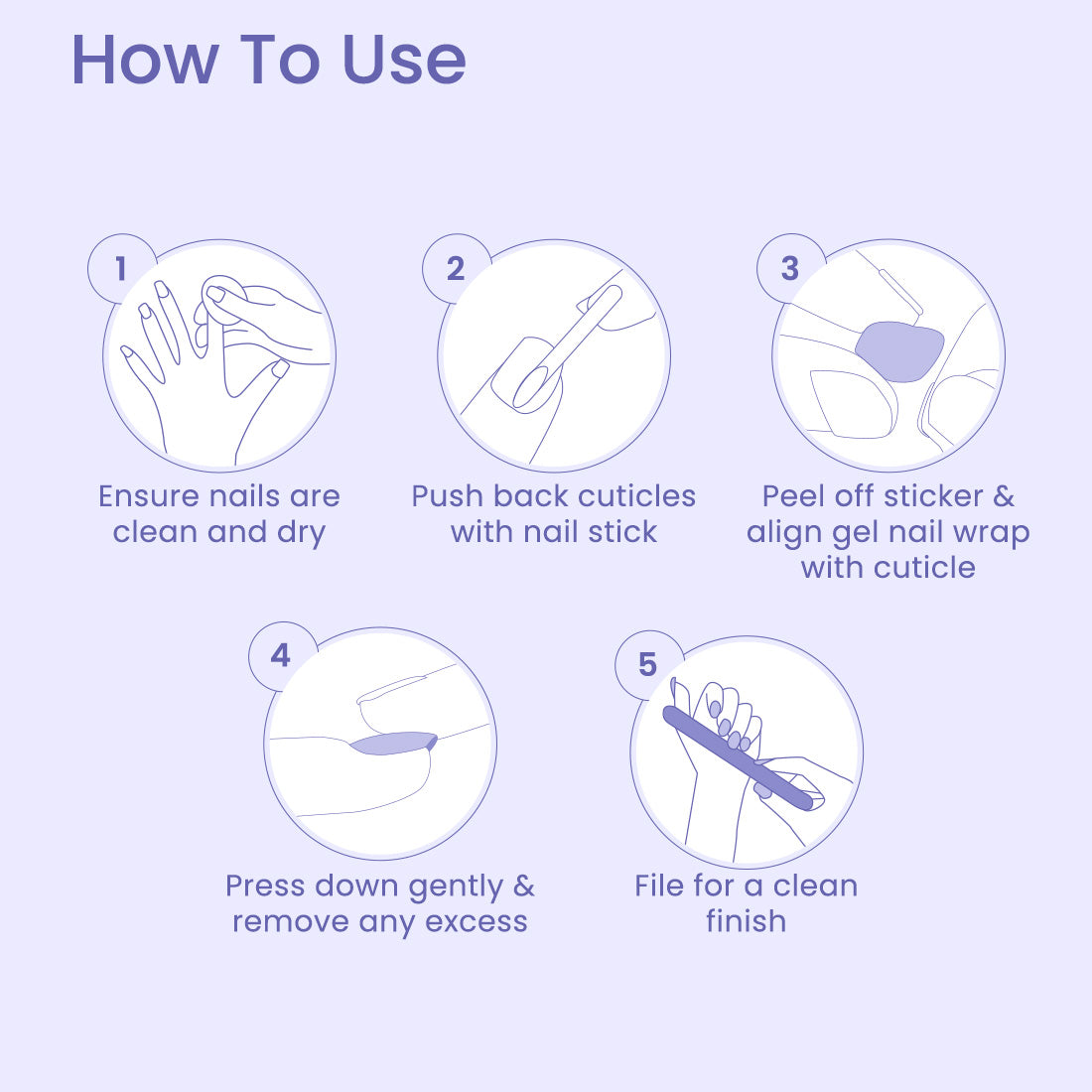 How To Use

1
Ensure nails are clean and dry

2
Push back cuticles with nail stick

3
Peel off sticker & align gel nail wrap with cuticle

4
Press down gently & remove any excess

5
File for a clean finish