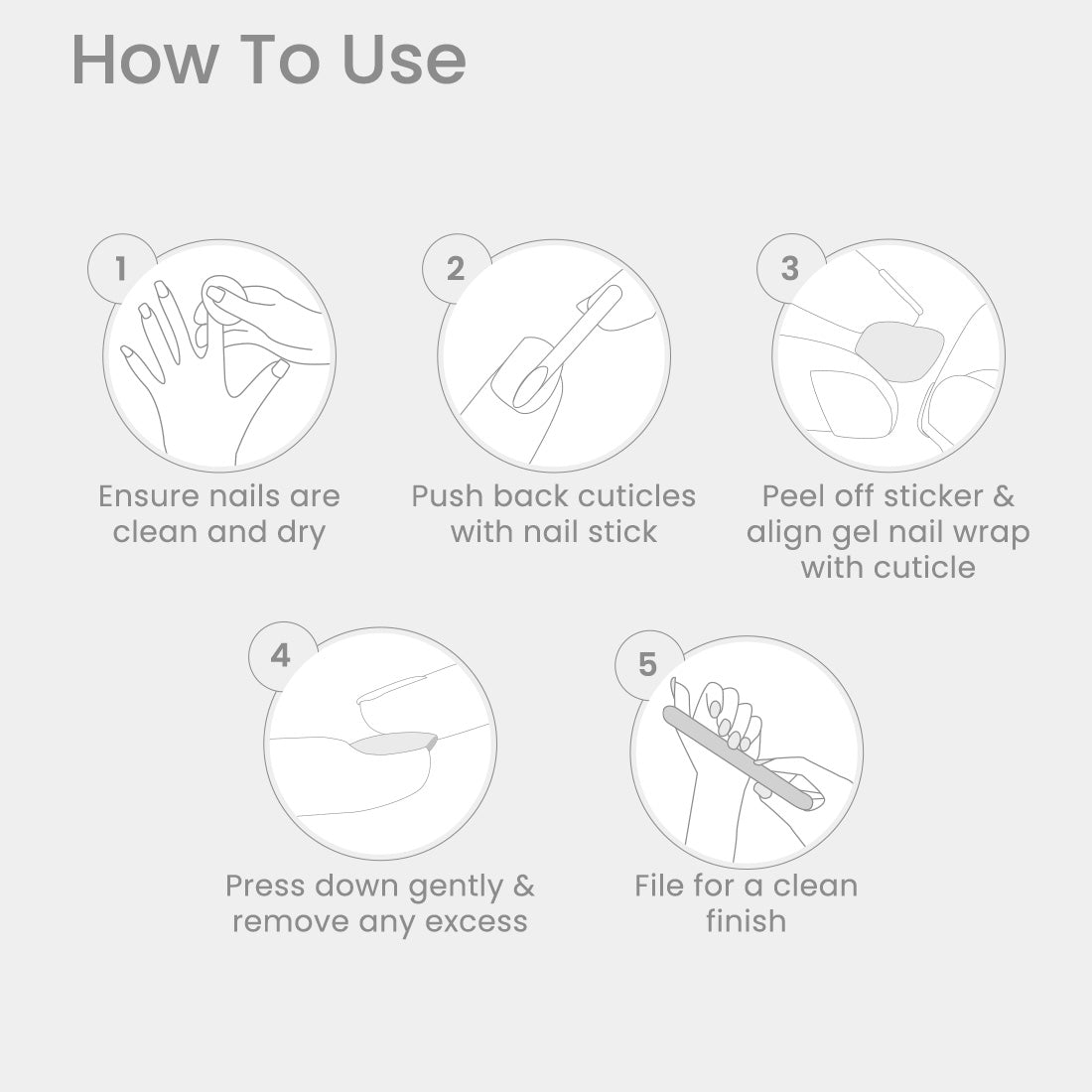 How To Use

1
Ensure nails are clean and dry

2
Push back cuticles with nail stick

3
Peel off sticker & align gel nail wrap with cuticle

4
Press down gently & remove any excess

5
File for a clean finish