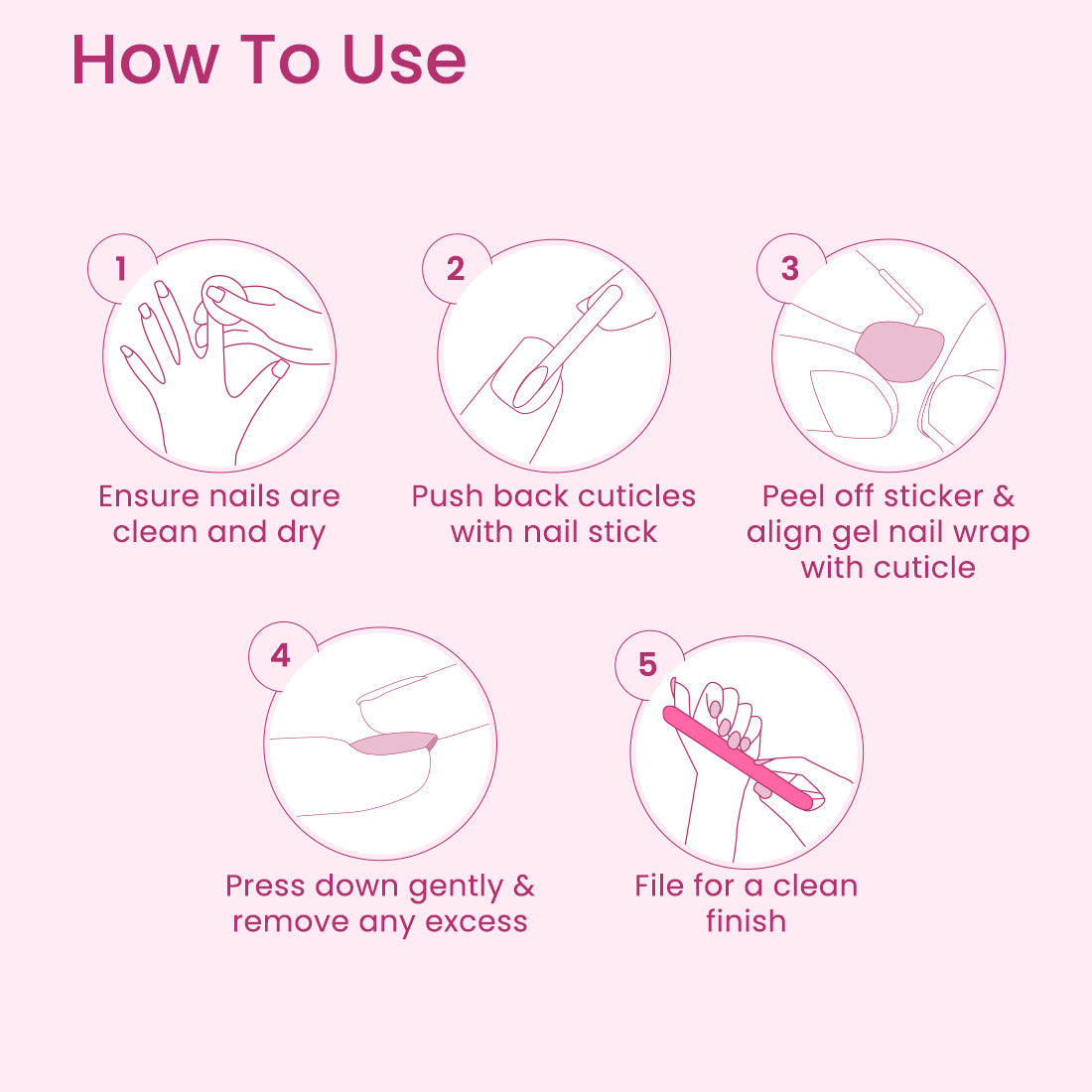 How To Use

1
Ensure nails are clean and dry

2
Push back cuticles with nail stick

3
Peel off sticker & align gel nail wrap with cuticle

4
Press down gently & remove any excess

5
File for a clean finish