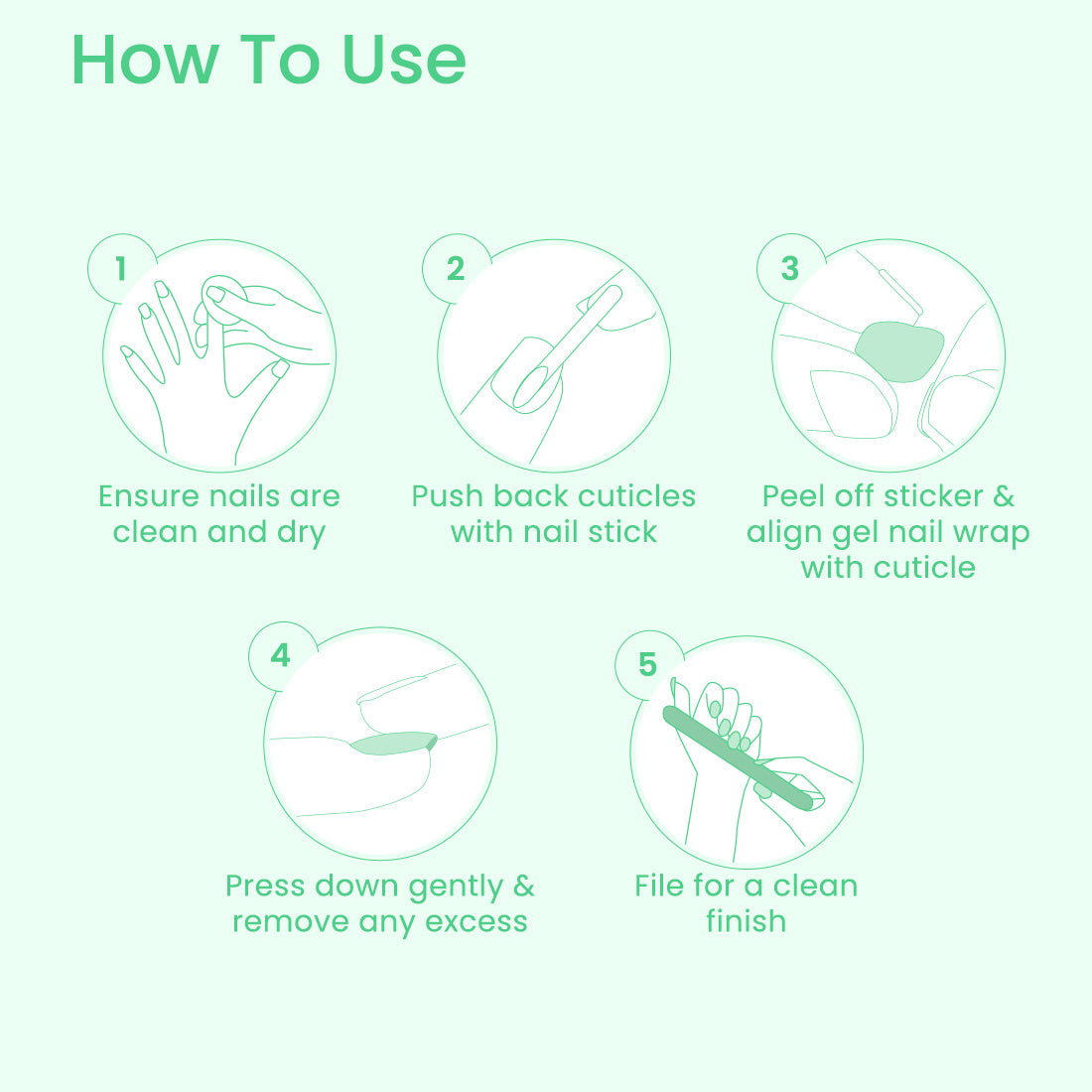 How To Use

1

Ensure nails are clean and dry

2

Push back cuticles with nail stick

3

Peel off sticker & align gel nail wrap with cuticle

4

Press down gently & remove any excess

5

File for a clean finish