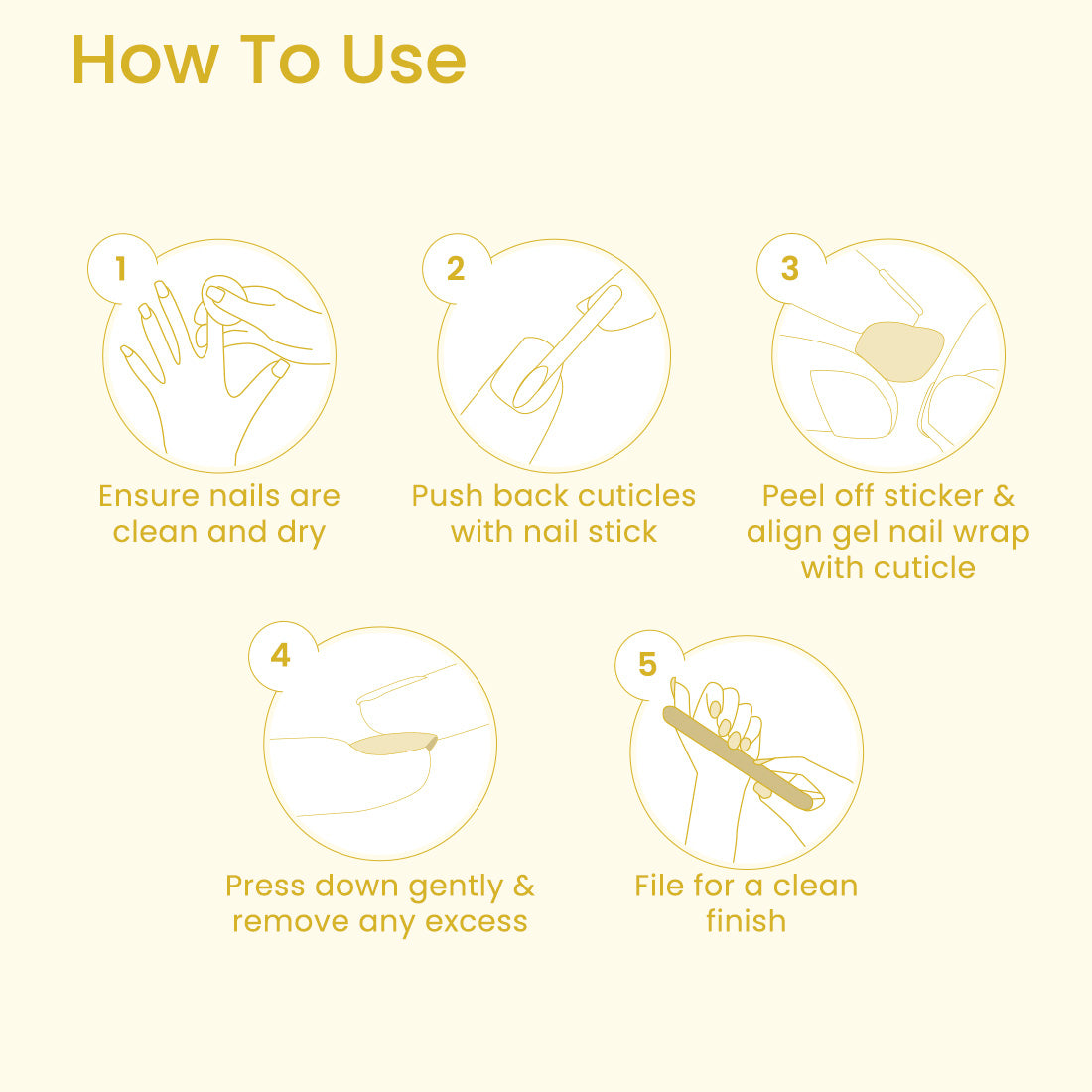 How To Use

1

Ensure nails are clean and dry

2

Push back cuticles with nail stick

3

Peel off sticker & align gel nail wrap with cuticle

4

Press down gently & remove any excess

5

File for a clean finish