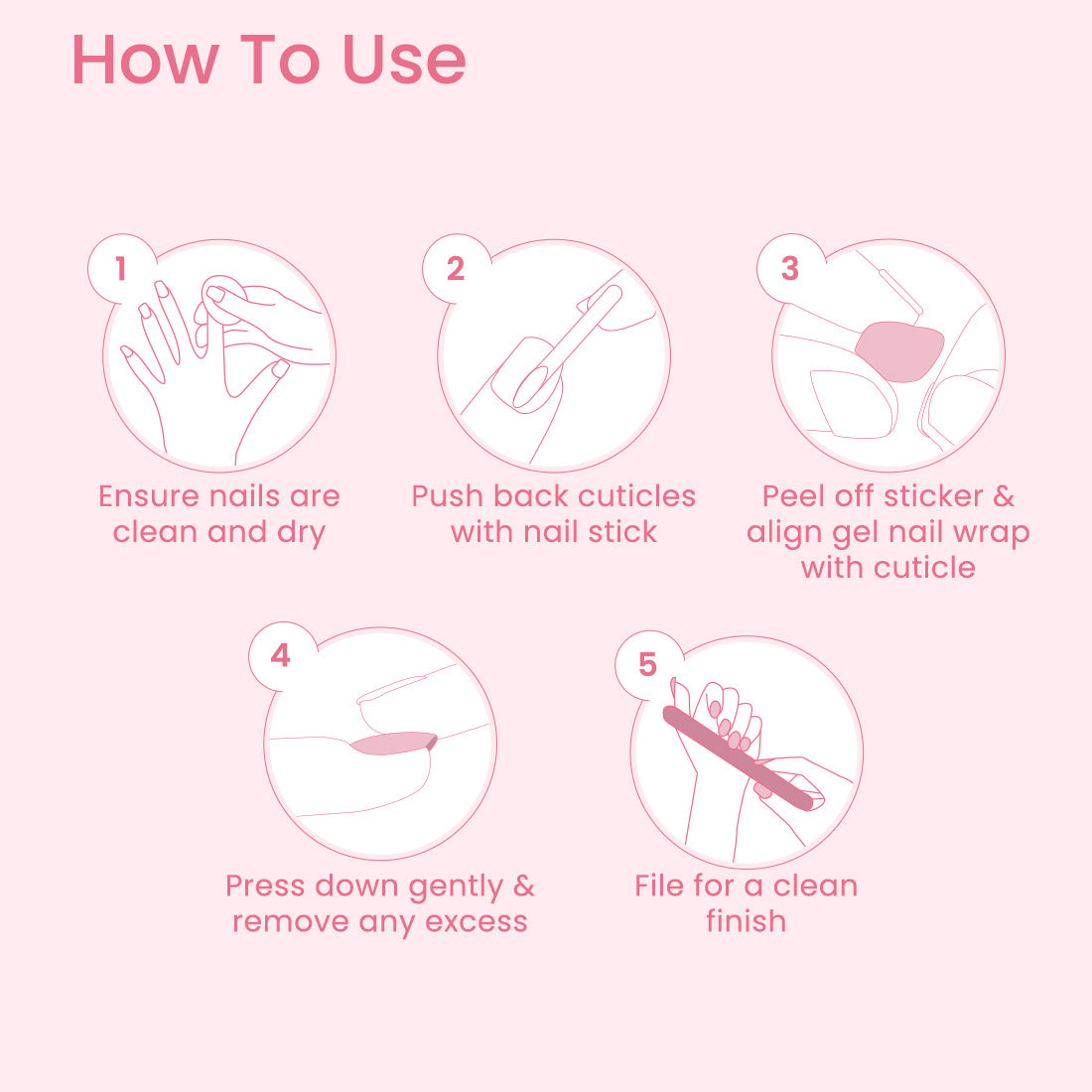 How To Use

1
Ensure nails are clean and dry

2
Push back cuticles with nail stick

3
Peel off sticker & align gel nail wrap with cuticle

4
Press down gently & remove any excess

5
File for a clean finish