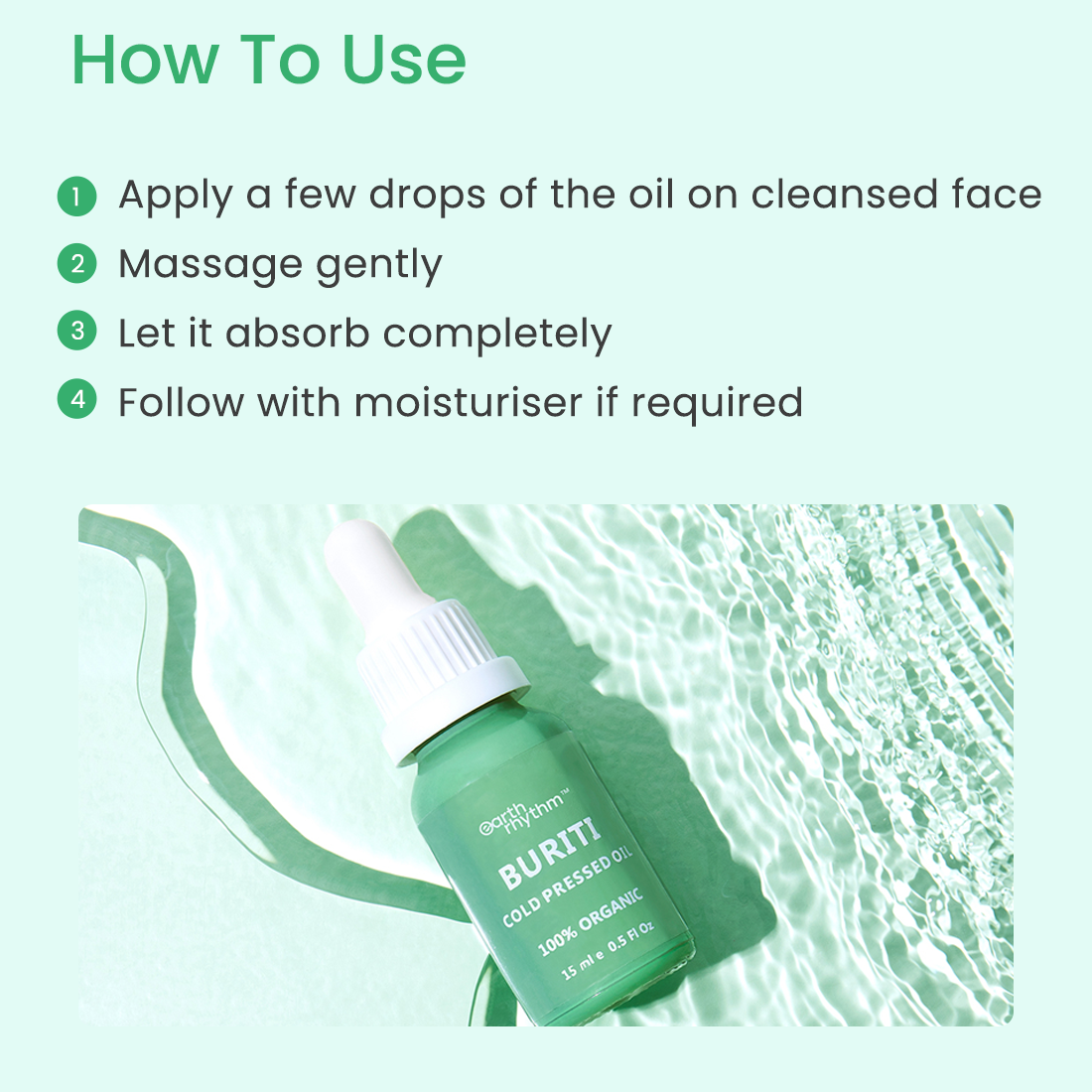 How To Use

1 Apply a few drops of the oil on cleansed face
2 Massage gently
3 Let it absorb completely
4 Follow with moisturiser if required

earth rhythm™
BURITI
COLD PRESSED OIL
100% ORGANIC
15 ml e 0.5 Fl Oz