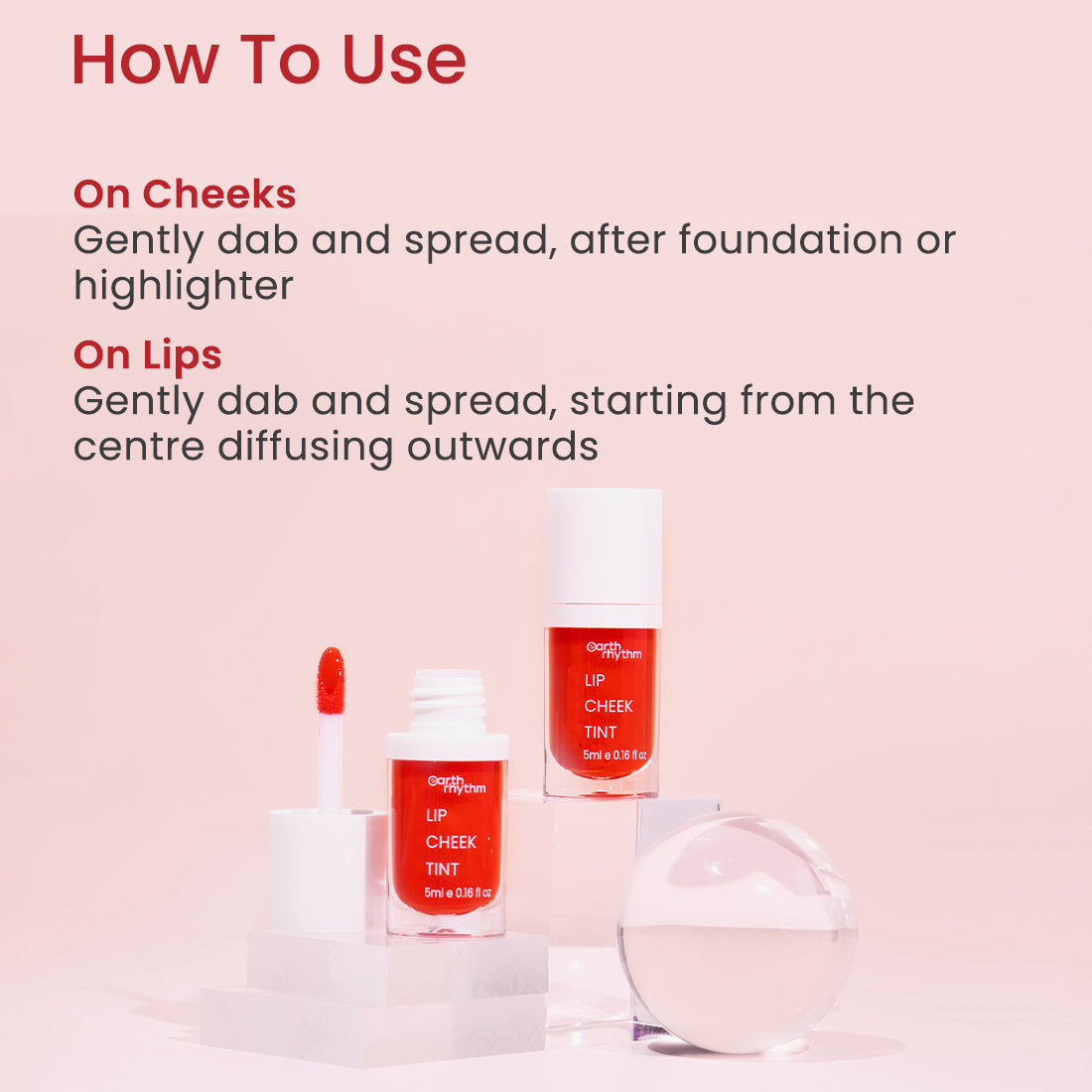 How To Use

On Cheeks
Gently dab and spread, after foundation or highlighter

On Lips
Gently dab and spread, starting from the centre diffusing outwards

earth rhythm
LIP
CHEEK
TINT
5ml e 0.16 fl oz

earth rhythm
LIP
CHEEK
TINT
5ml e 0.16 fl oz