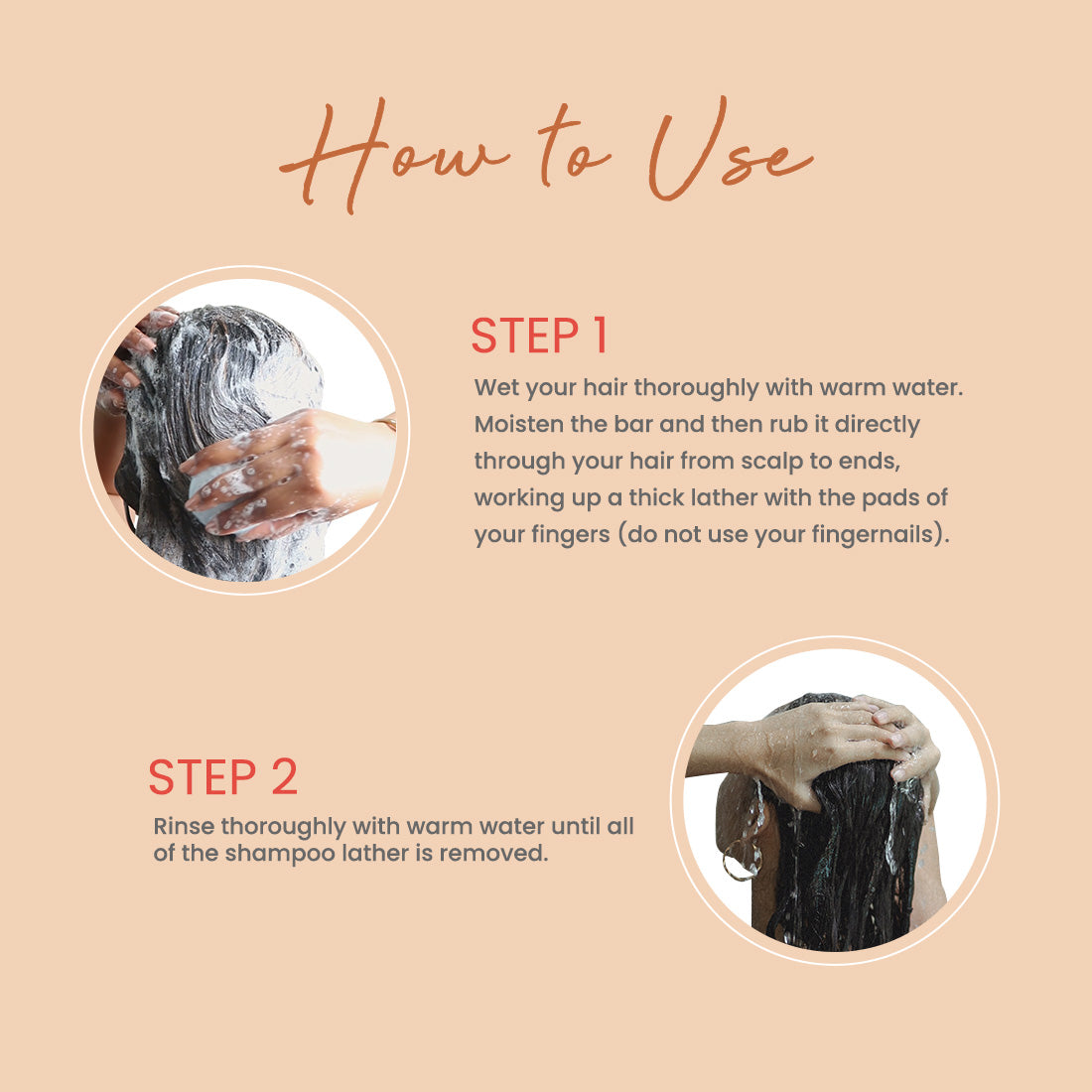 How to Use

STEP 1
Wet your hair thoroughly with warm water. Moisten the bar and then rub it directly through your hair from scalp to ends, working up a thick lather with the pads of your fingers (do not use your fingernails).

STEP 2
Rinse thoroughly with warm water until all of the shampoo lather is removed.