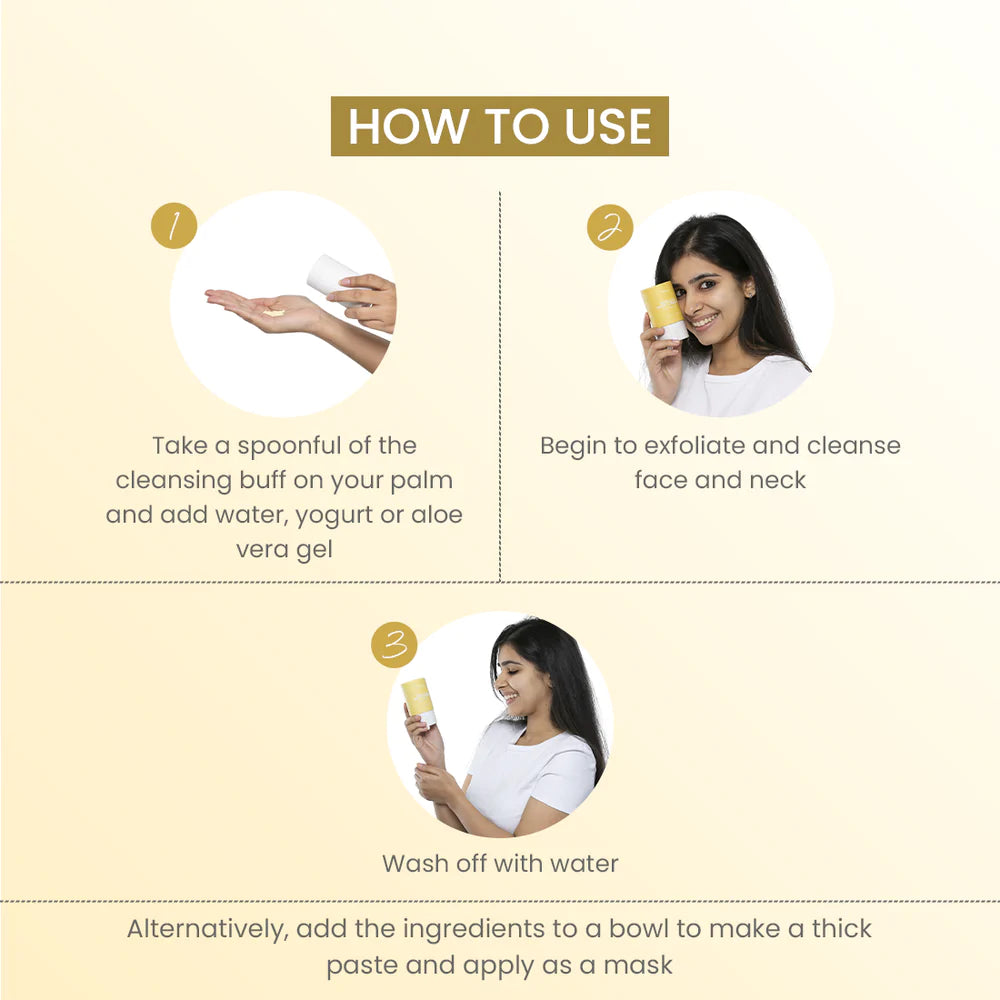 HOW TO USE

1

Take a spoonful of the cleansing buff on your palm and add water, yogurt or aloe vera gel

2

Begin to exfoliate and cleanse face and neck

3

Wash off with water

Alternatively, add the ingredients to a bowl to make a thick paste and apply as a mask