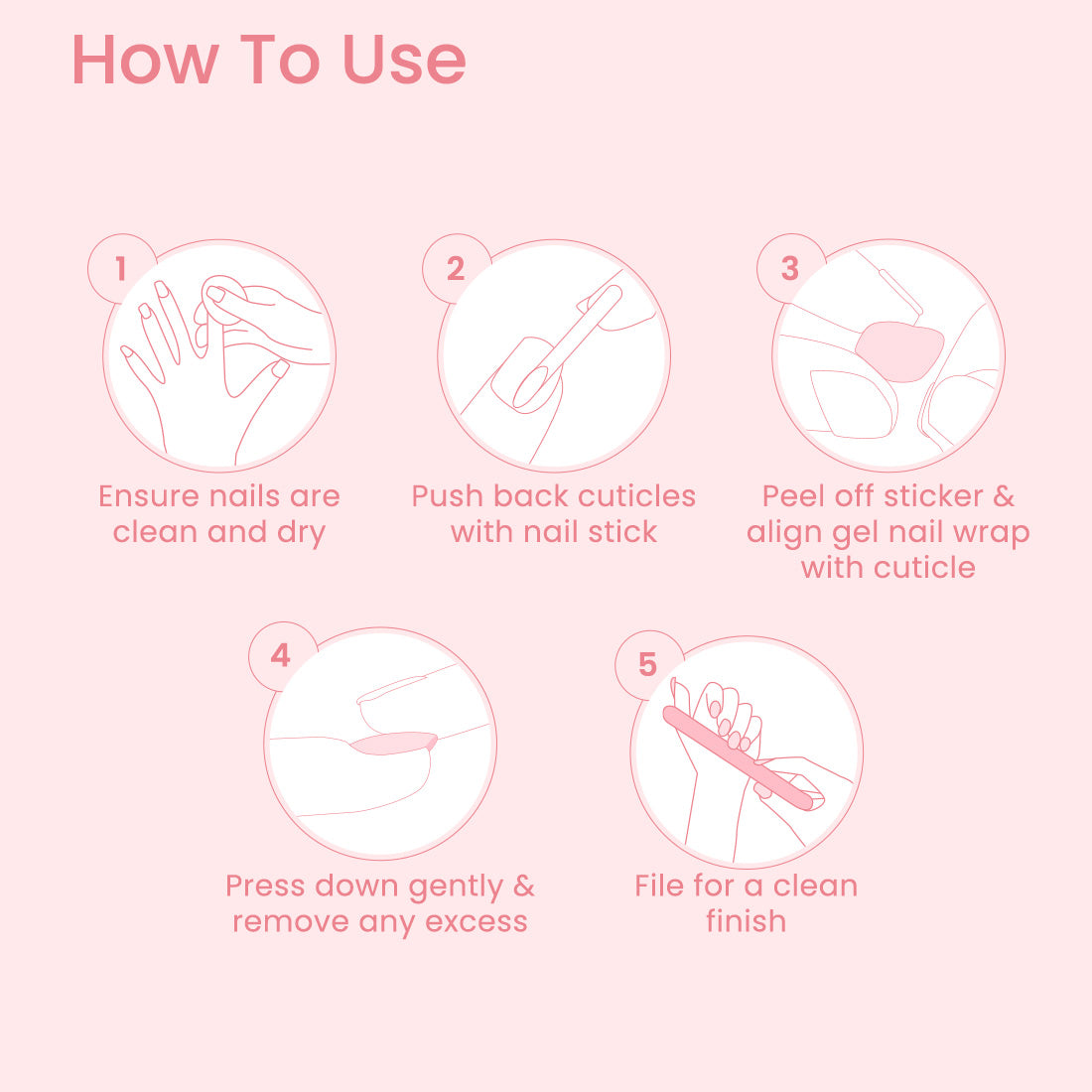 How To Use

1

Ensure nails are clean and dry

2

Push back cuticles with nail stick

3

Peel off sticker & align gel nail wrap with cuticle

4

Press down gently & remove any excess

5

File for a clean finish