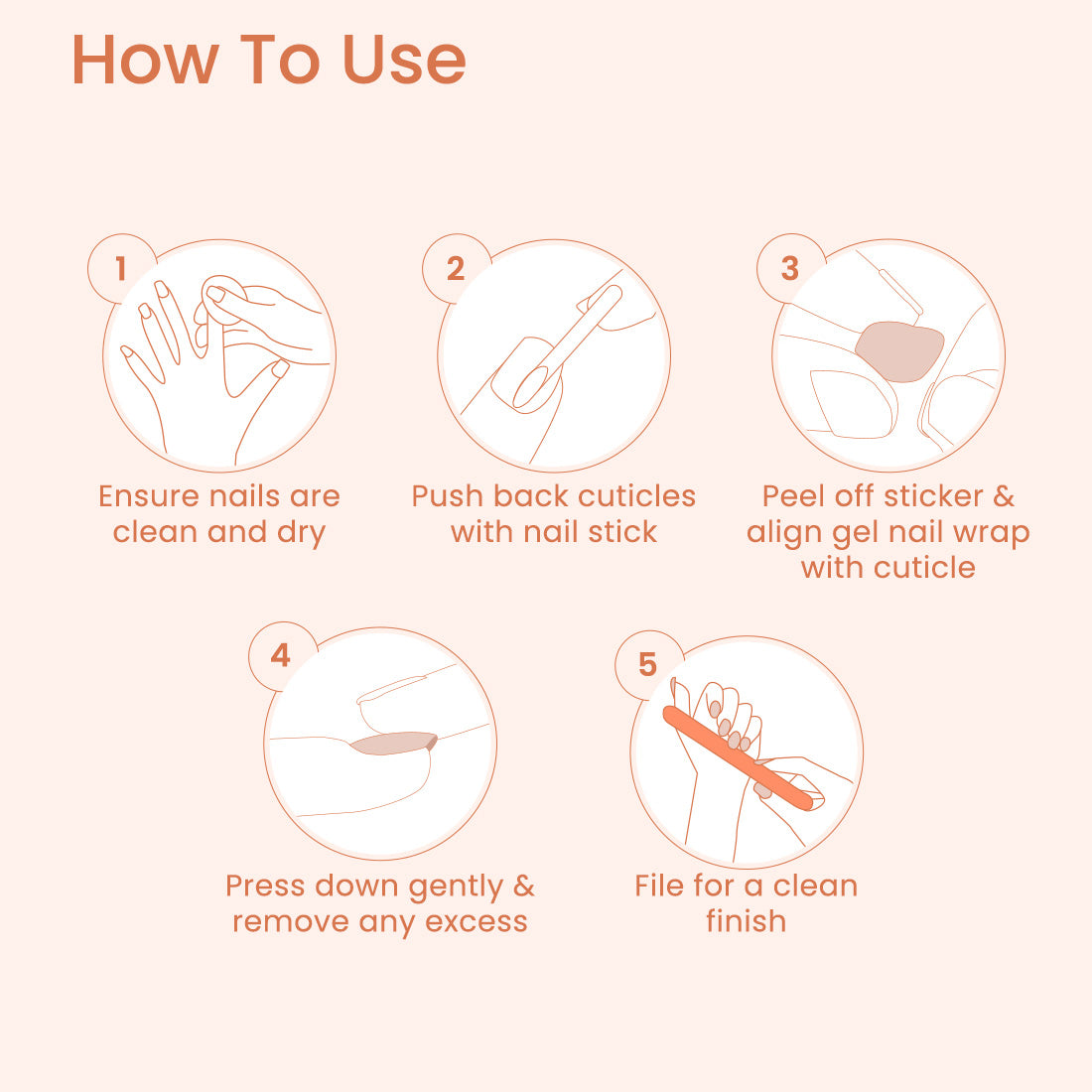 How To Use

1
Ensure nails are clean and dry

2
Push back cuticles with nail stick

3
Peel off sticker & align gel nail wrap with cuticle

4
Press down gently & remove any excess

5
File for a clean finish