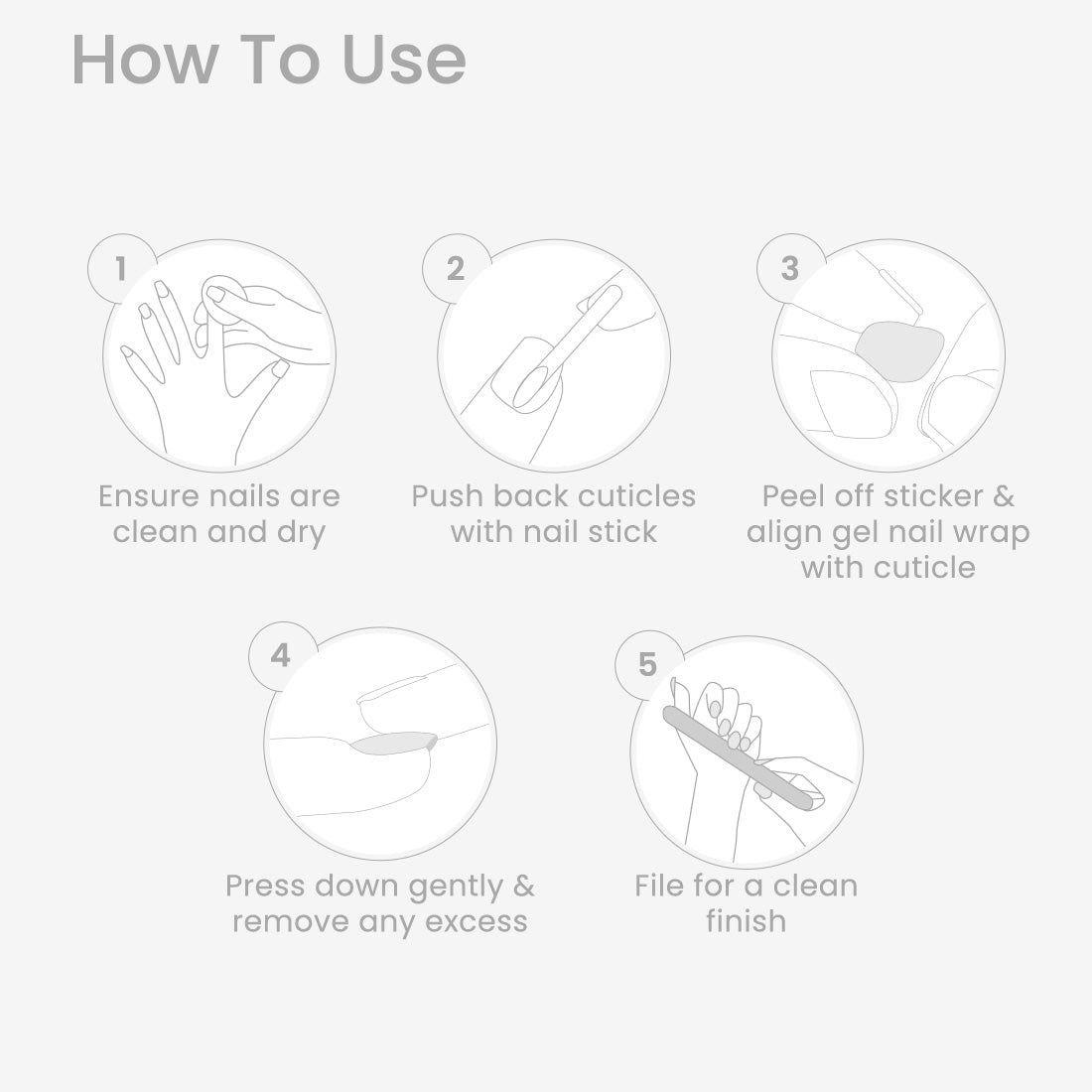 How To Use

1
Ensure nails are clean and dry

2
Push back cuticles with nail stick

3
Peel off sticker & align gel nail wrap with cuticle

4
Press down gently & remove any excess

5
File for a clean finish