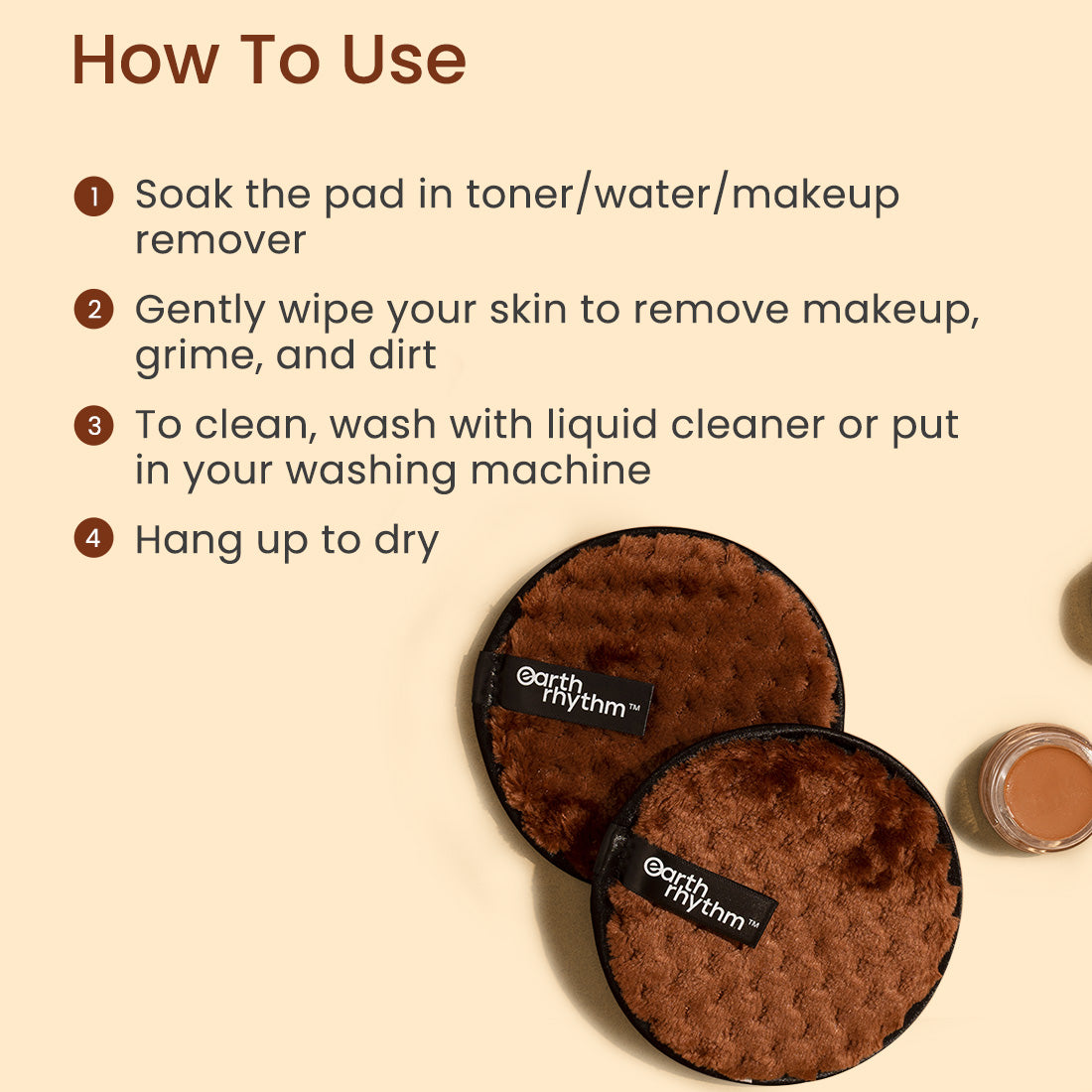 How To Use

1 Soak the pad in toner/water/makeup remover

2 Gently wipe your skin to remove makeup, grime, and dirt

3 To clean, wash with liquid cleaner or put in your washing machine

4 Hang up to dry

earth rhythm™

earth rhythm™